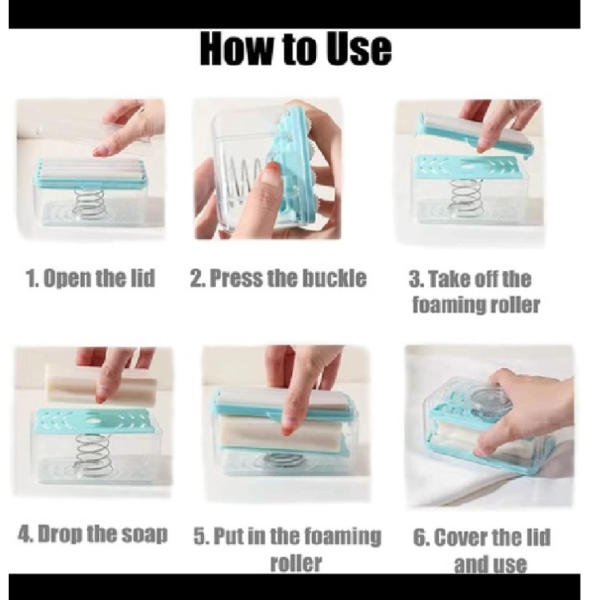 How to Use

1. Open the lid

2. Press the buckle

3. Take off the foaming roller

4. Drop the soap

5. Put in the foaming roller

6. Cover the lid and use