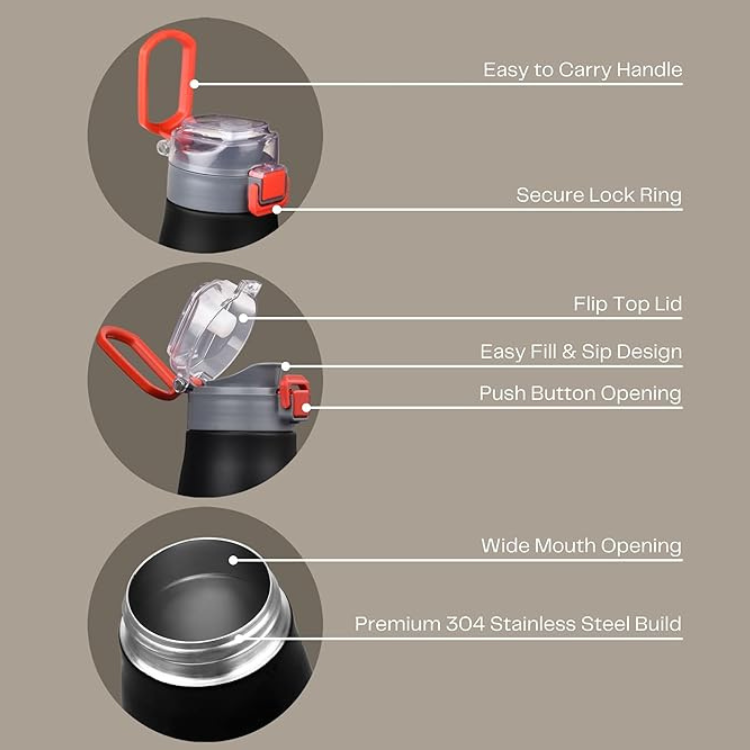 Easy to Carry Handle

Secure Lock Ring

Flip Top Lid

Easy Fill & Sip Design

Push Button Opening

Wide Mouth Opening

Premium 304 Stainless Steel Build