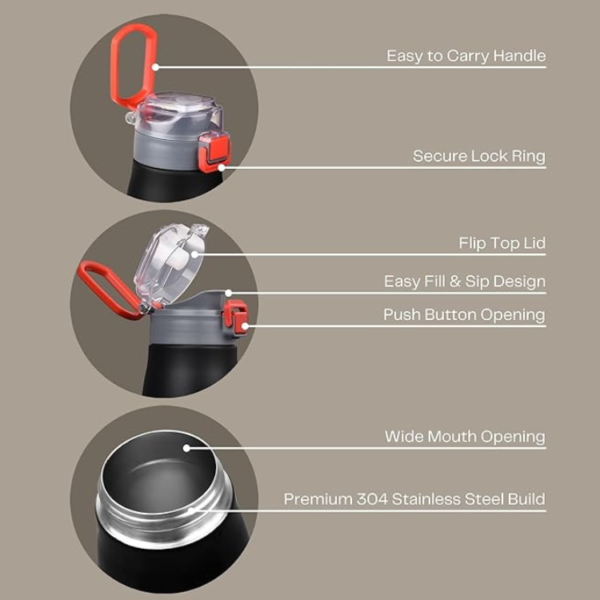 Easy to Carry Handle

Secure Lock Ring

Flip Top Lid

Easy Fill & Sip Design

Push Button Opening

Wide Mouth Opening

Premium 304 Stainless Steel Build