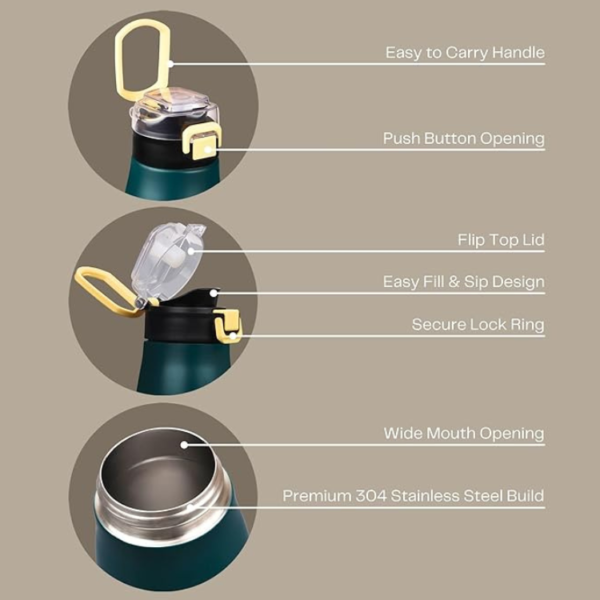 Easy to Carry Handle

Push Button Opening

Flip Top Lid

Easy Fill & Sip Design

Secure Lock Ring

Wide Mouth Opening

Premium 304 Stainless Steel Build