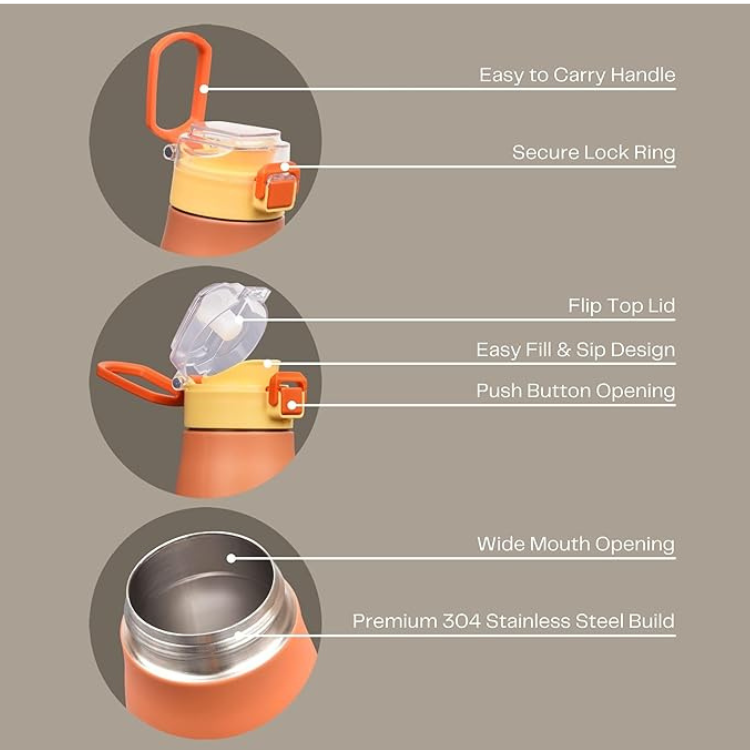 Easy to Carry Handle

Secure Lock Ring

Flip Top Lid

Easy Fill & Sip Design

Push Button Opening

Wide Mouth Opening

Premium 304 Stainless Steel Build