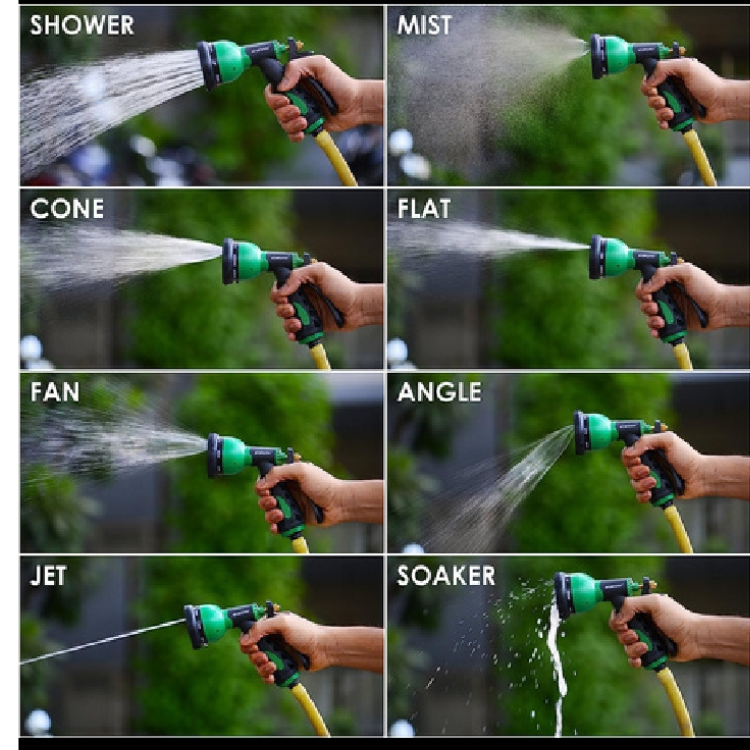 SHOWER

MIST

CONE

FLAT

FAN

ANGLE

JET

SOAKER