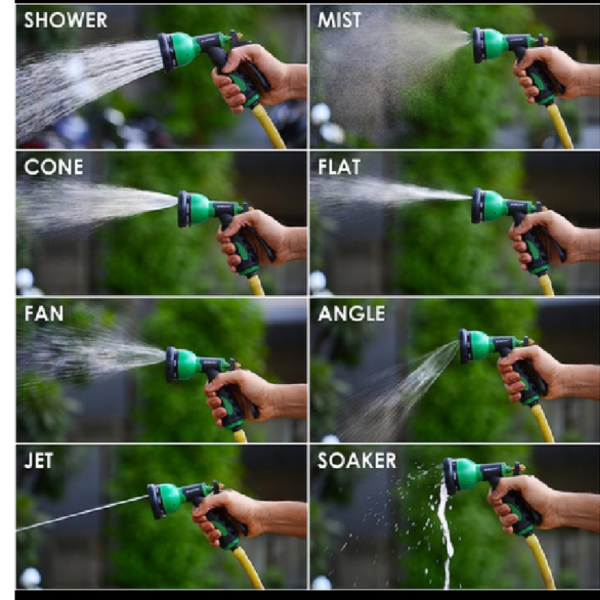 SHOWER

MIST

CONE

FLAT

FAN

ANGLE

JET

SOAKER