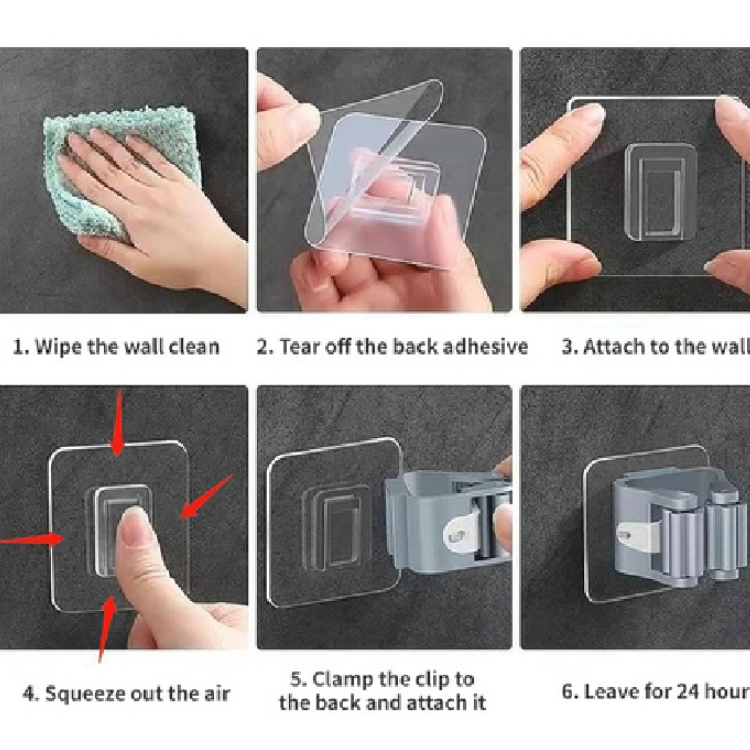 1. Wipe the wall clean

2. Tear off the back adhesive

3. Attach to the wall

4. Squeeze out the air

5. Clamp the clip to the back and attach it

6. Leave for 24 hour