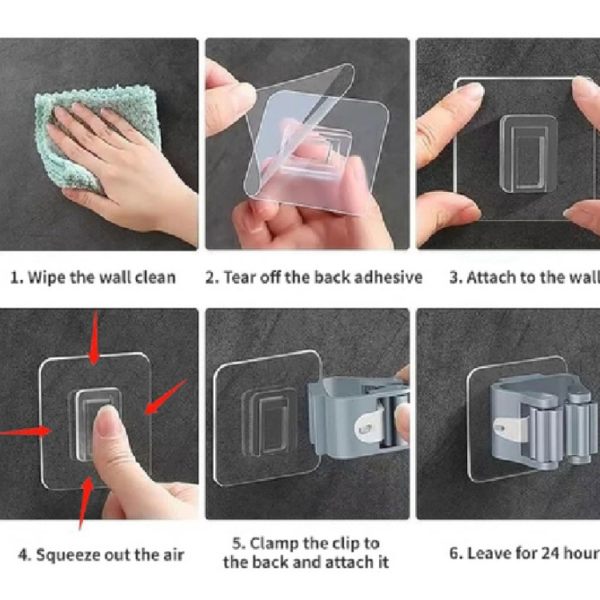 1. Wipe the wall clean

2. Tear off the back adhesive

3. Attach to the wall

4. Squeeze out the air

5. Clamp the clip to the back and attach it

6. Leave for 24 hour