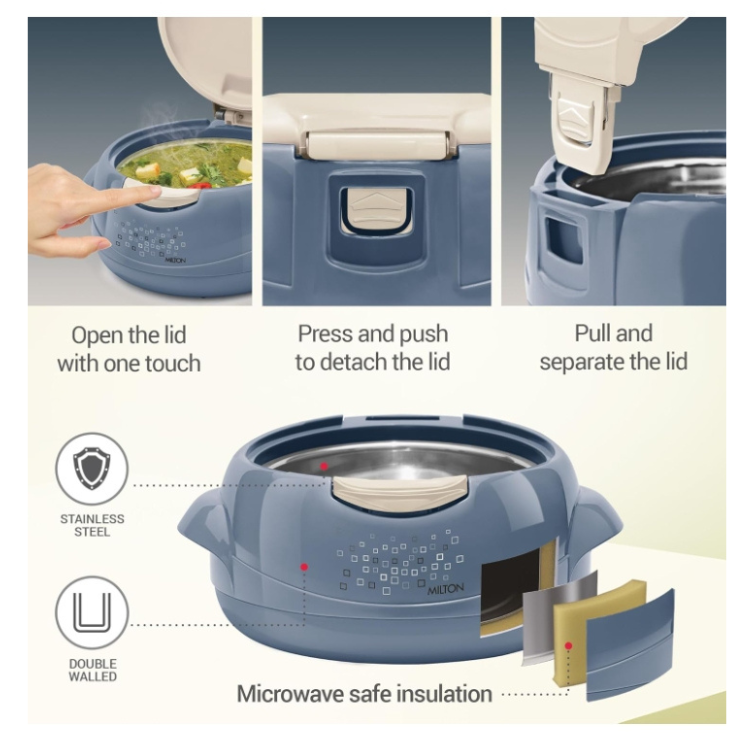 MILTON

Open the lid with one touch

Press and push to detach the lid

Pull and separate the lid

STAINLESS STEEL

DOUBLE WALLED

MILTON

Microwave safe insulation