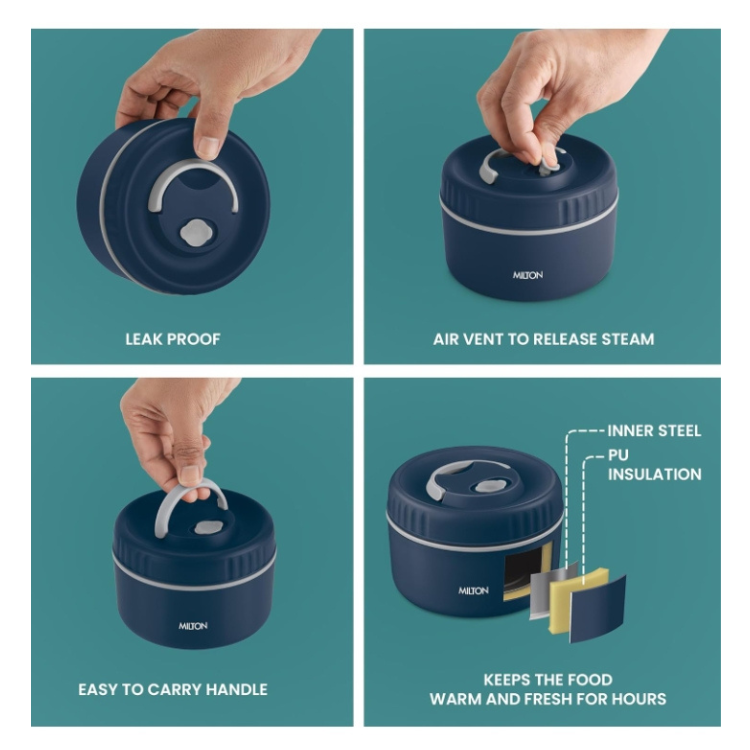 LEAK PROOF

MILTON

AIR VENT TO RELEASE STEAM

MILTON

EASY TO CARRY HANDLE

INNER STEEL

PU INSULATION

MILTON

KEEPS THE FOOD WARM AND FRESH FOR HOURS