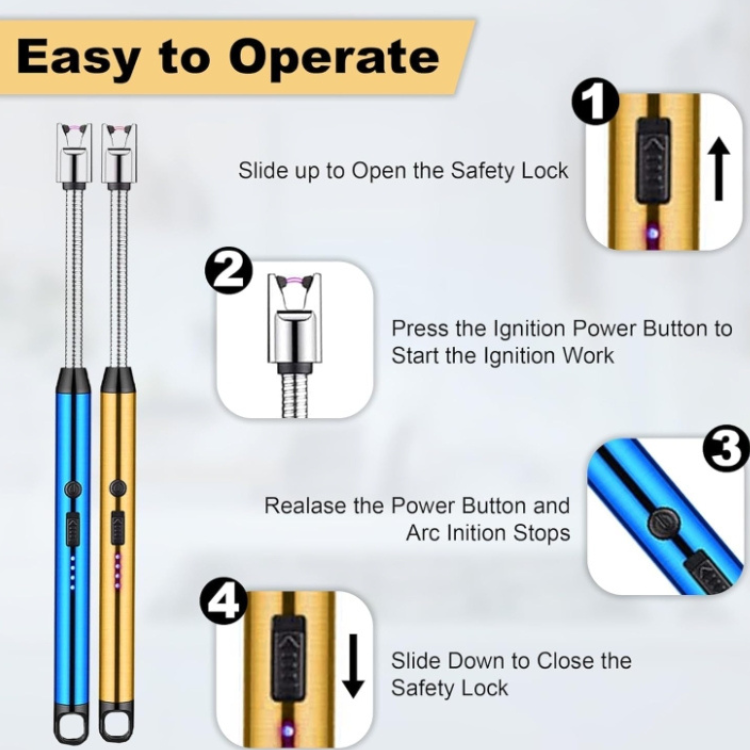 Easy to Operate

1

Slide up to Open the Safety Lock

2

Press the Ignition Power Button to Start the Ignition Work

3

Realase the Power Button and Arc Inition Stops

4

Slide Down to Close the Safety Lock