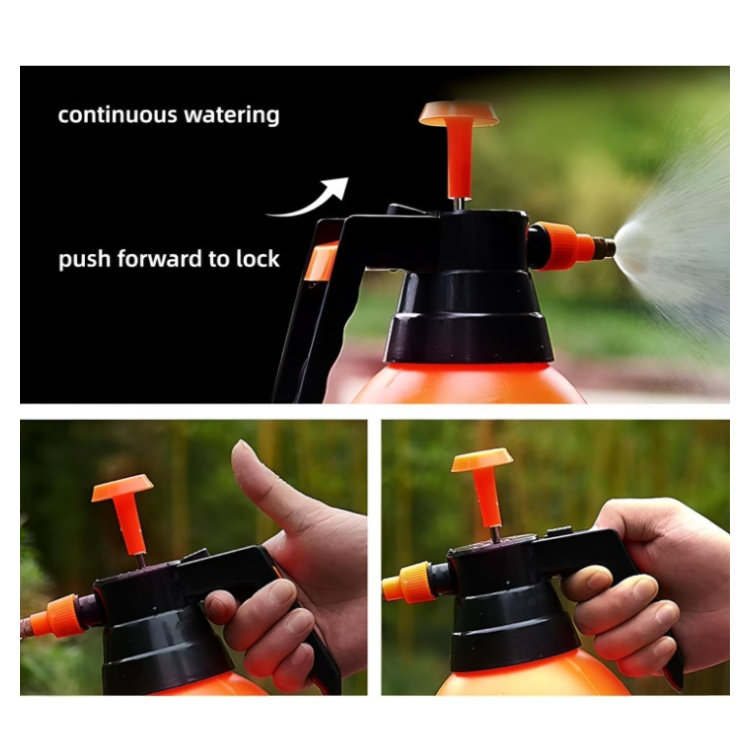 continuous watering

push forward to lock