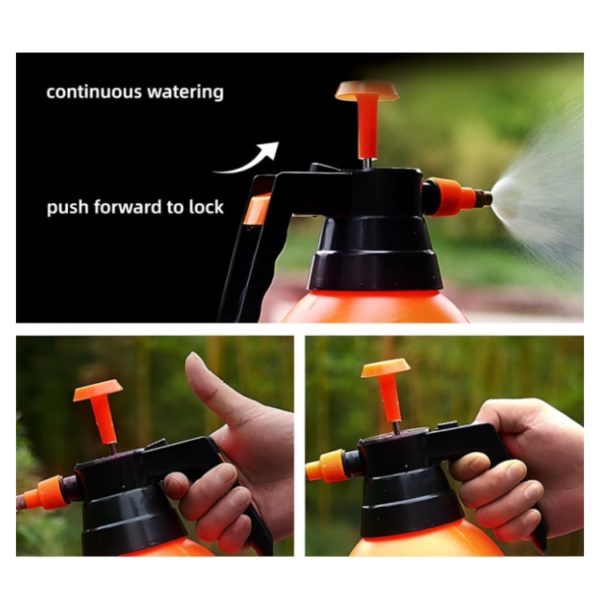 continuous watering

push forward to lock